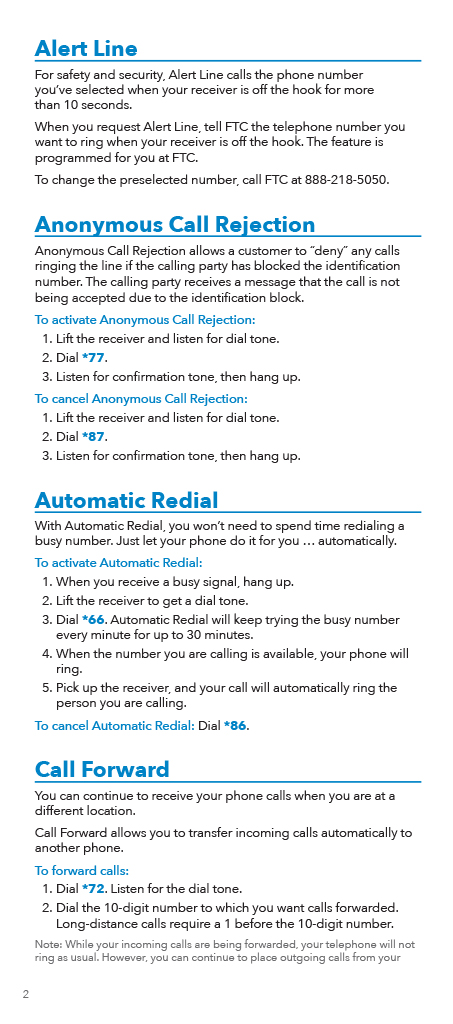 Alert Line

For safety and security, Alert Line calls the phone number you've selected when your receiver is off the hook for more than 10 seconds.

When you request Alert Line, tell FTC the telephone number you want to ring when your receiver is off the hook. The feature is programmed for you at FTC.

To change the preselected number, call FTC at 888-218-5050.

Anonymous Call Rejection

Anonymous Call Rejection allows a customer to "deny" any calls ringing the line if the calling party has blocked the identification number. The calling party receives a message that the call is not being accepted due to the identification block.

To activate Anonymous Call Rejection:
1. Lift the receiver and listen for dial tone.
2. Dial *77.
3. Listen for confirmation tone, then hang up.

To cancel Anonymous Call Rejection:
1. Lift the receiver and listen for dial tone.
2. Dial *87.
3. Listen for confirmation tone, then hang up.

Automatic Redial

With Automatic Redial, you won't need to spend time redialing a busy number. Just let your phone do it for you … automatically.

To activate Automatic Redial:
1. When you receive a busy signal, hang up.
2. Lift the receiver to get a dial tone.
3. Dial *66. Automatic Redial will keep trying the busy number every minute for up to 30 minutes.
4. When the number you are calling is available, your phone will ring.
5. Pick up the receiver, and your call will automatically ring the person you are calling.

To cancel Automatic Redial: Dial *86.

Call Forward

You can continue to receive your phone calls when you are at a different location.

Call Forward allows you to transfer incoming calls automatically to another phone.

To forward calls:
1. Dial *72. Listen for the dial tone.
2. Dial the 10-digit number to which you want calls forwarded. Long-distance calls require a 1 before the 10-digit number.

Note: While your incoming calls are being forwarded, your telephone will not ring as usual. However, you can continue to place outgoing calls from your

2